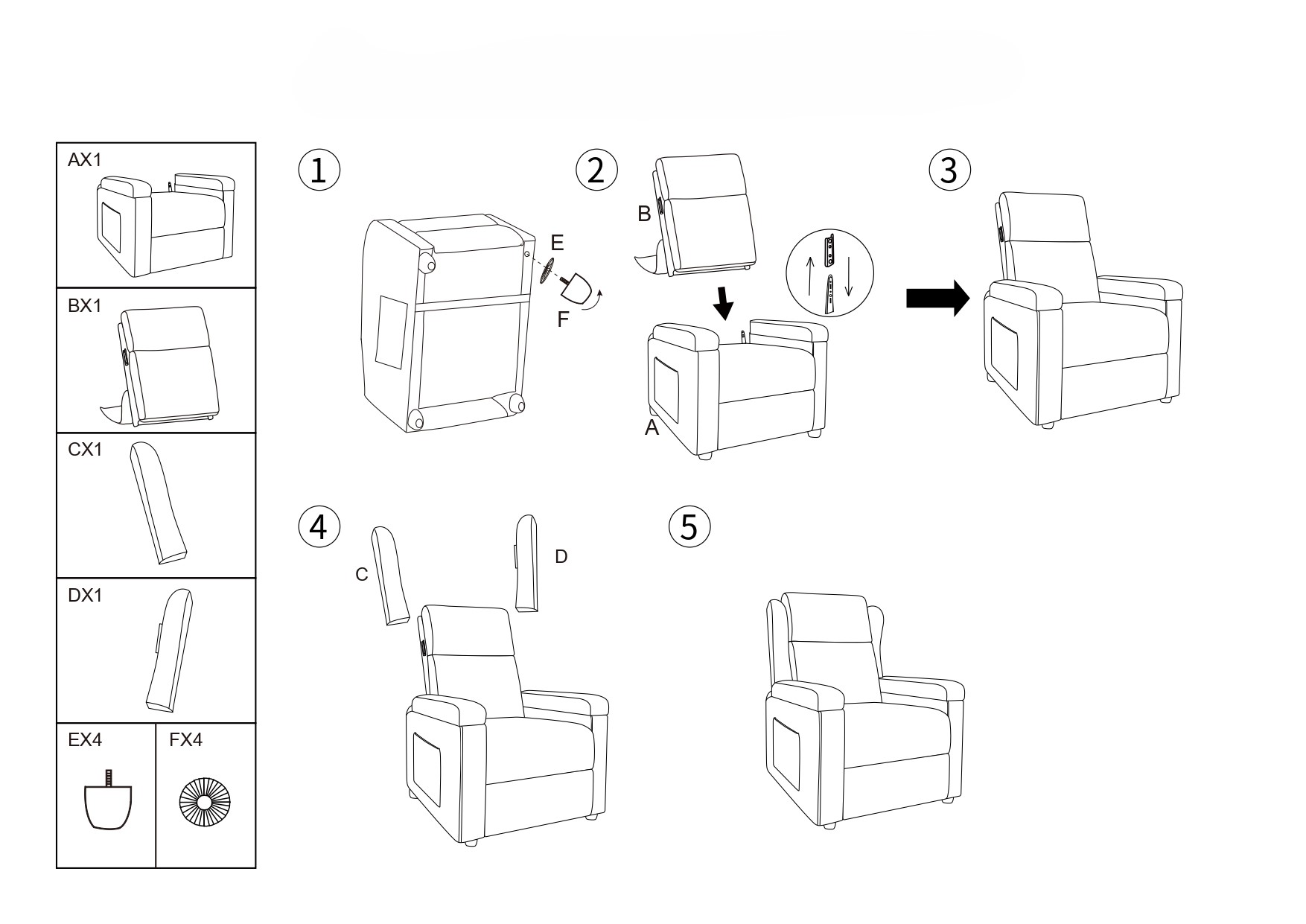 AX1

BX1

CX1

DX1

EX4

FX4

1

E

F

2

B

A

3

4

C

D

5