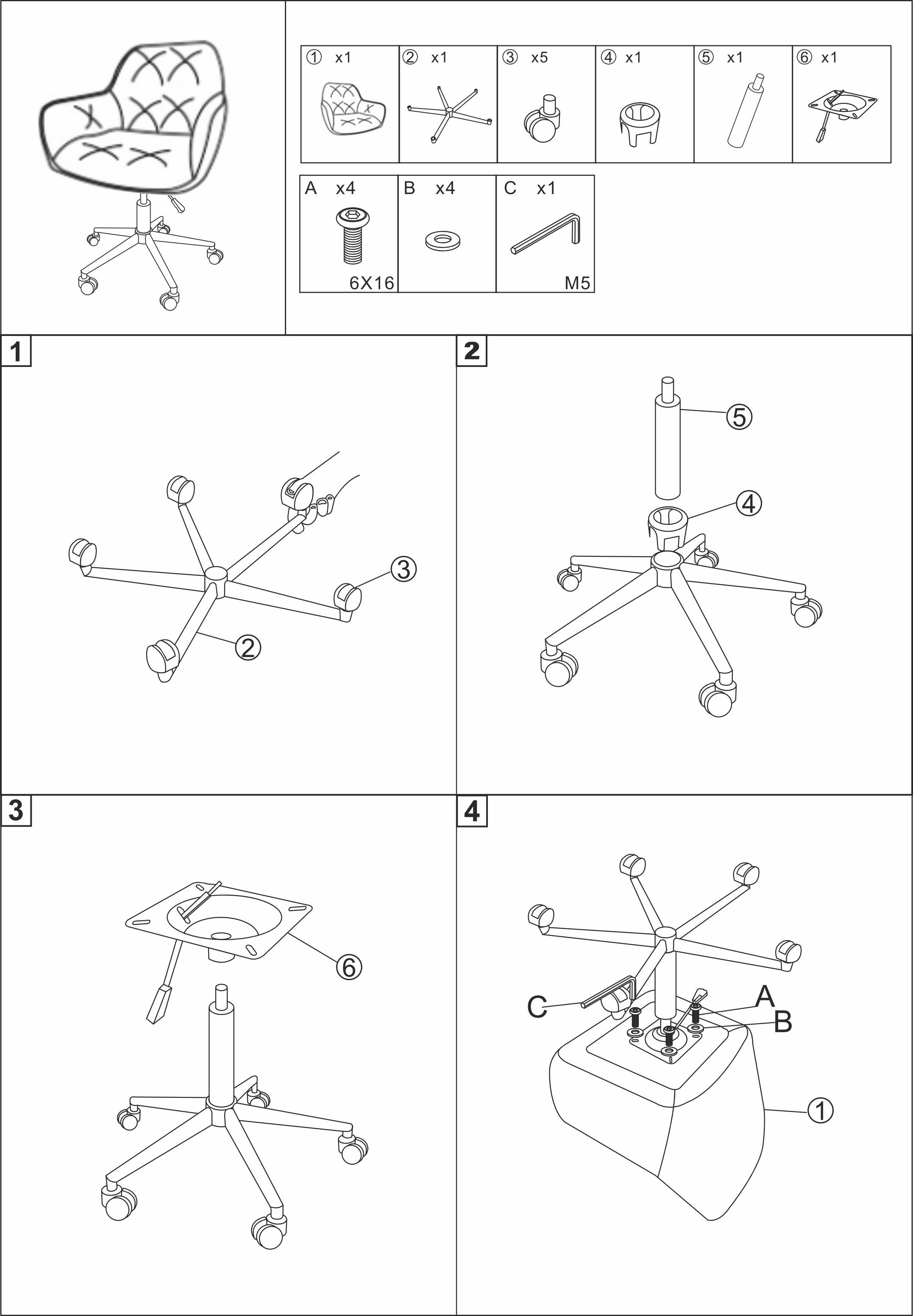 ① x1 ② x1 ③ x5 ④ x1 ⑤ x1 ⑥ x1

A x4
6X16

B x4

C x1
M5

1
③
②

2
⑤
④

3
⑥

4
C
A
B
①