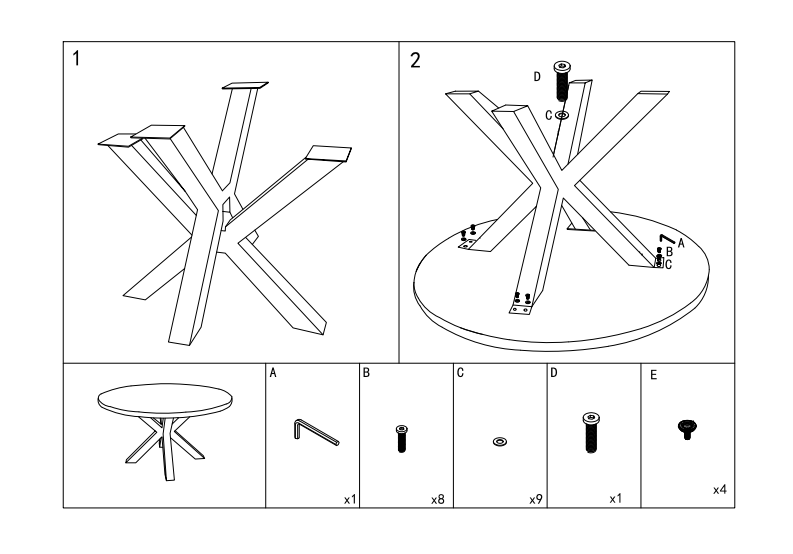 1

2

D

C

A

B

C

A

x1

B

x8

C

x9

D

x1

E

x4