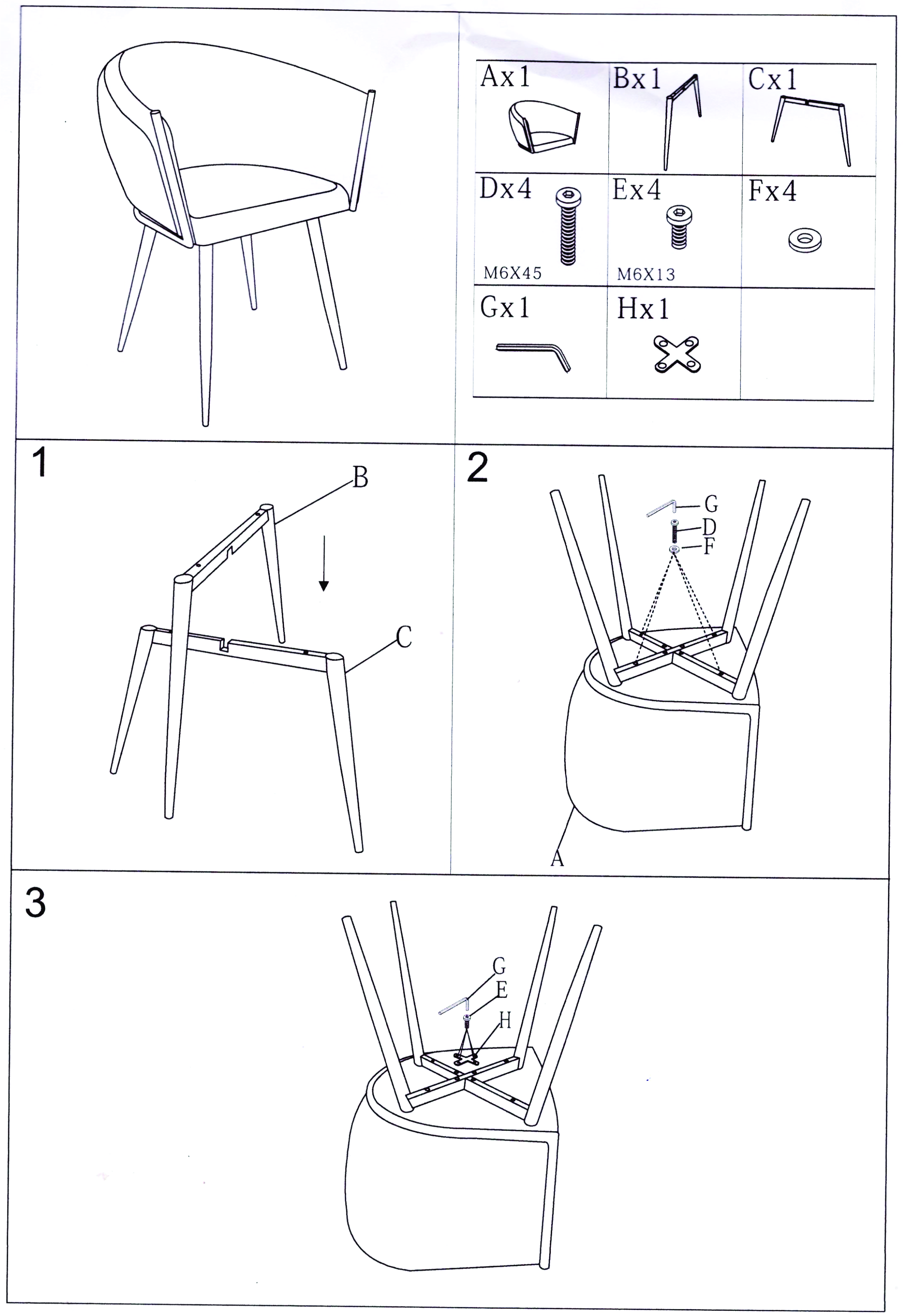 | Ax1 | Bx1 | Cx1 |
|---|---|---|
| Dx4 M6X45 | Ex4 M6X13 | Fx4 |
| Gx1 | Hx1 | |

1

B

C

2

G

D

F

A

3

G

E

H