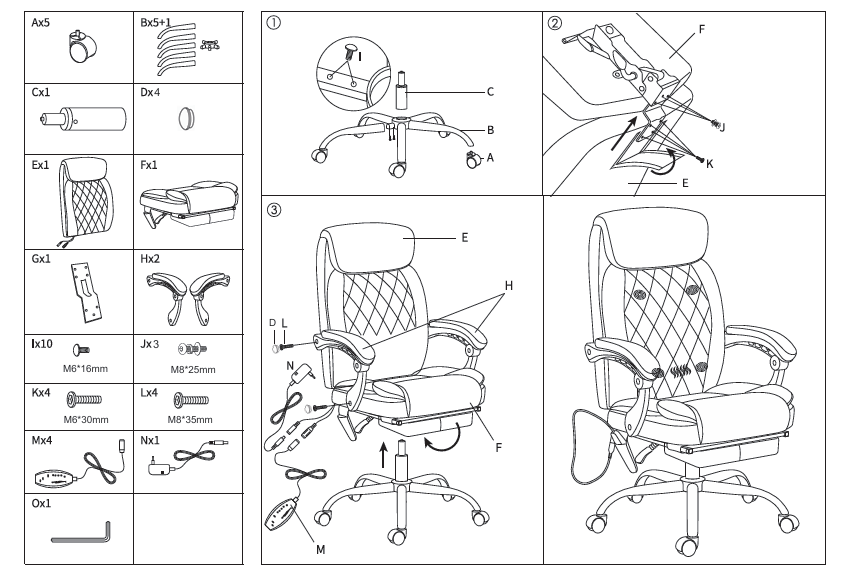 | Ax5 | Bx5+1 |
|---|---|
| Cx1 | Dx4 |
| Ex1 | Fx1 |
| Gx1 | Hx2 |
| Ix10 M6*16mm | Jx3 M8*25mm |
| Kx4 M6*30mm | Lx4 M8*35mm |
| Mx4 | Nx1 |
| Ox1 | |

①
I
C
B
A

②
F
J
K
E

③
E
H
D
L
N
F
M