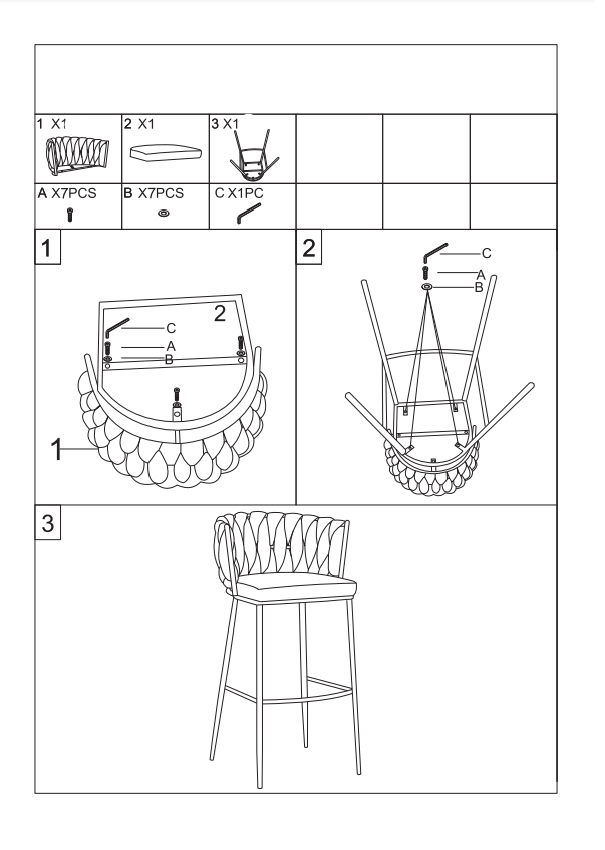 | 1 X1 | 2 X1 | 3 X1 | | | |
|---|---|---|---|---|---|
| A X7PCS | B X7PCS | C X1PC | | | |

1

2

C

A

B

1

2

C

A

B

3