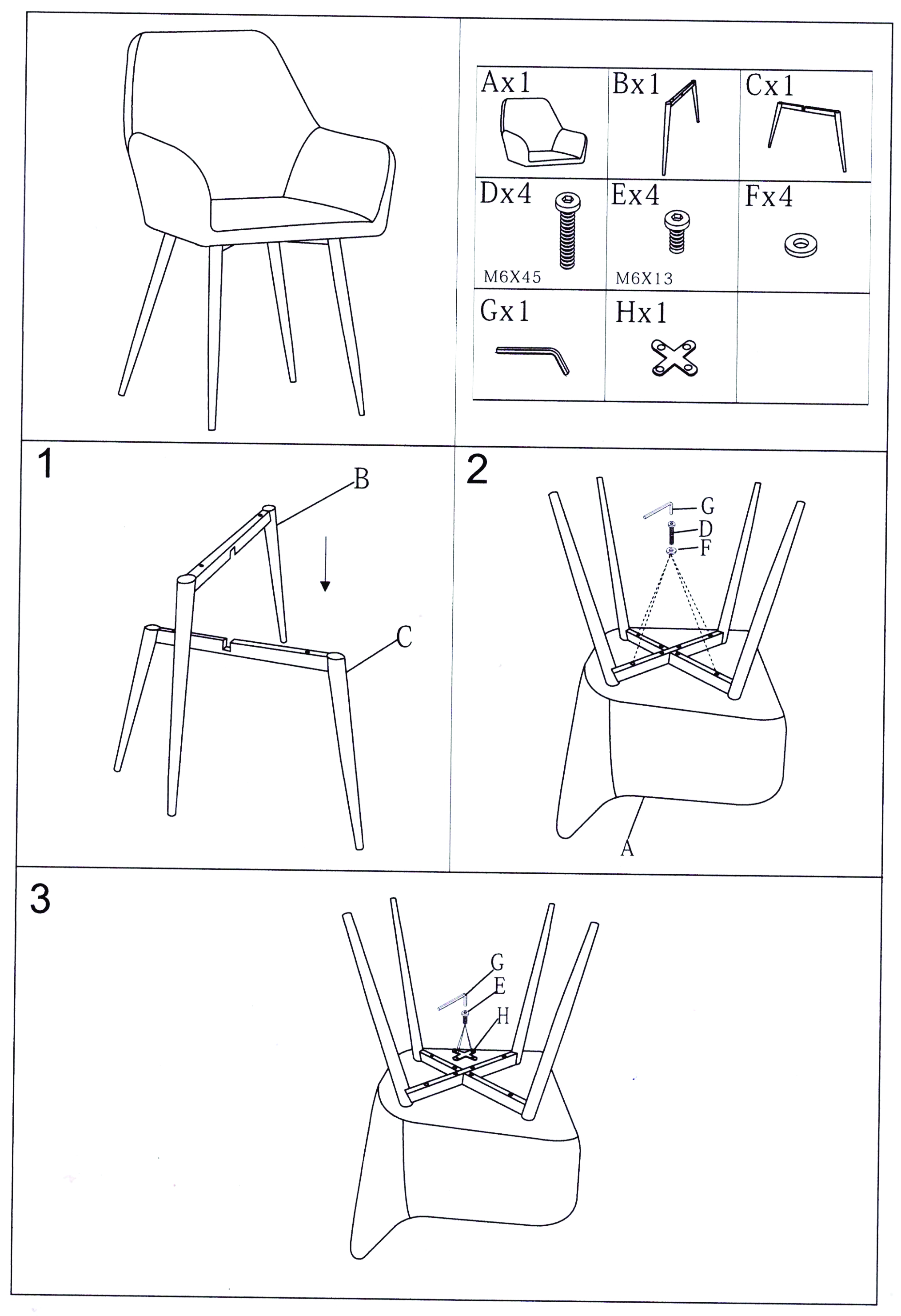 | Ax1 | Bx1 | Cx1 |
|---|---|---|
| Dx4 M6X45 | Ex4 M6X13 | Fx4 |
| Gx1 | Hx1 | |

1

B

C

2

G

D

F

A

3

G

E

H