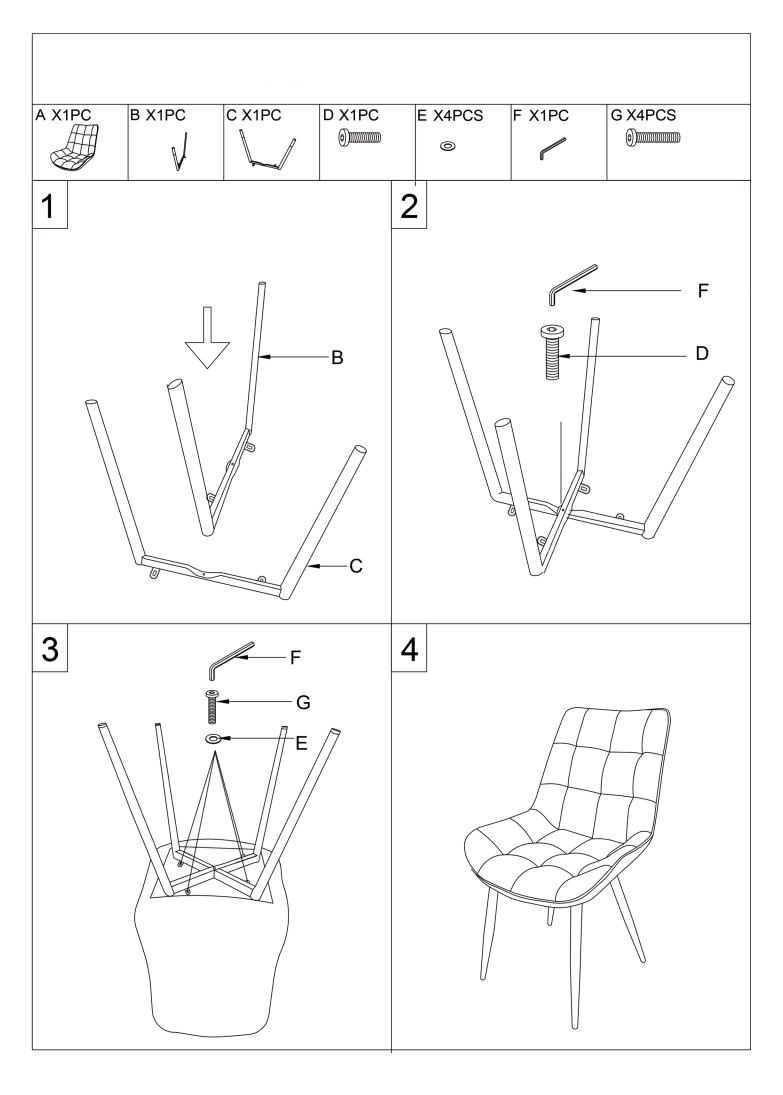 A X1PC
B X1PC
C X1PC
D X1PC
E X4PCS
F X1PC
G X4PCS

1

B

C

2

F

D

3

F

G

E

4