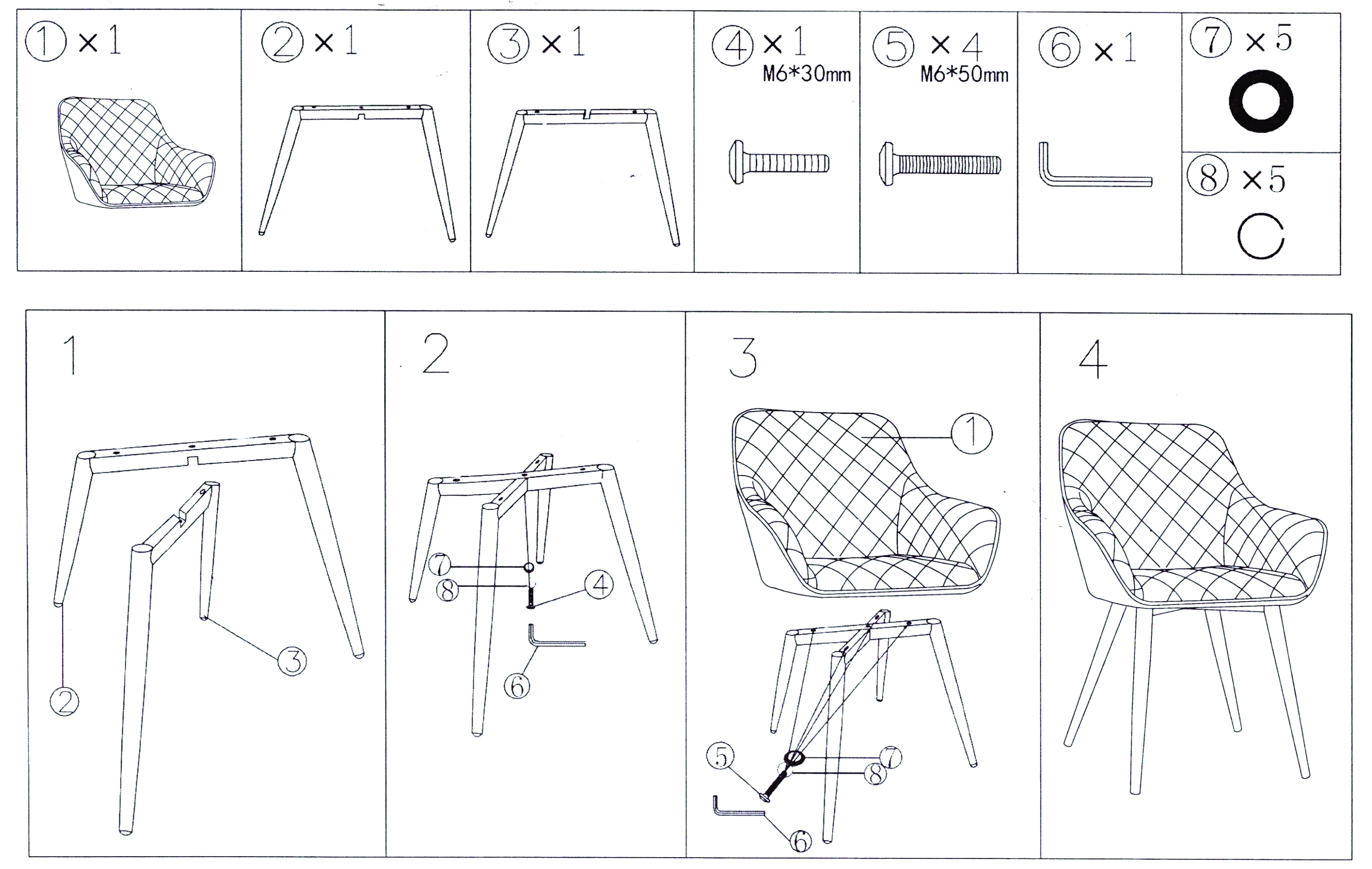 ① ×1

② ×1

③ ×1

④ ×1
M6*30mm

⑤ ×4
M6*50mm

⑥ ×1

⑦ ×5

⑧ ×5

1

②

③

2

⑦

⑧

④

⑥

3

①

⑤

⑦

⑧

⑥

4