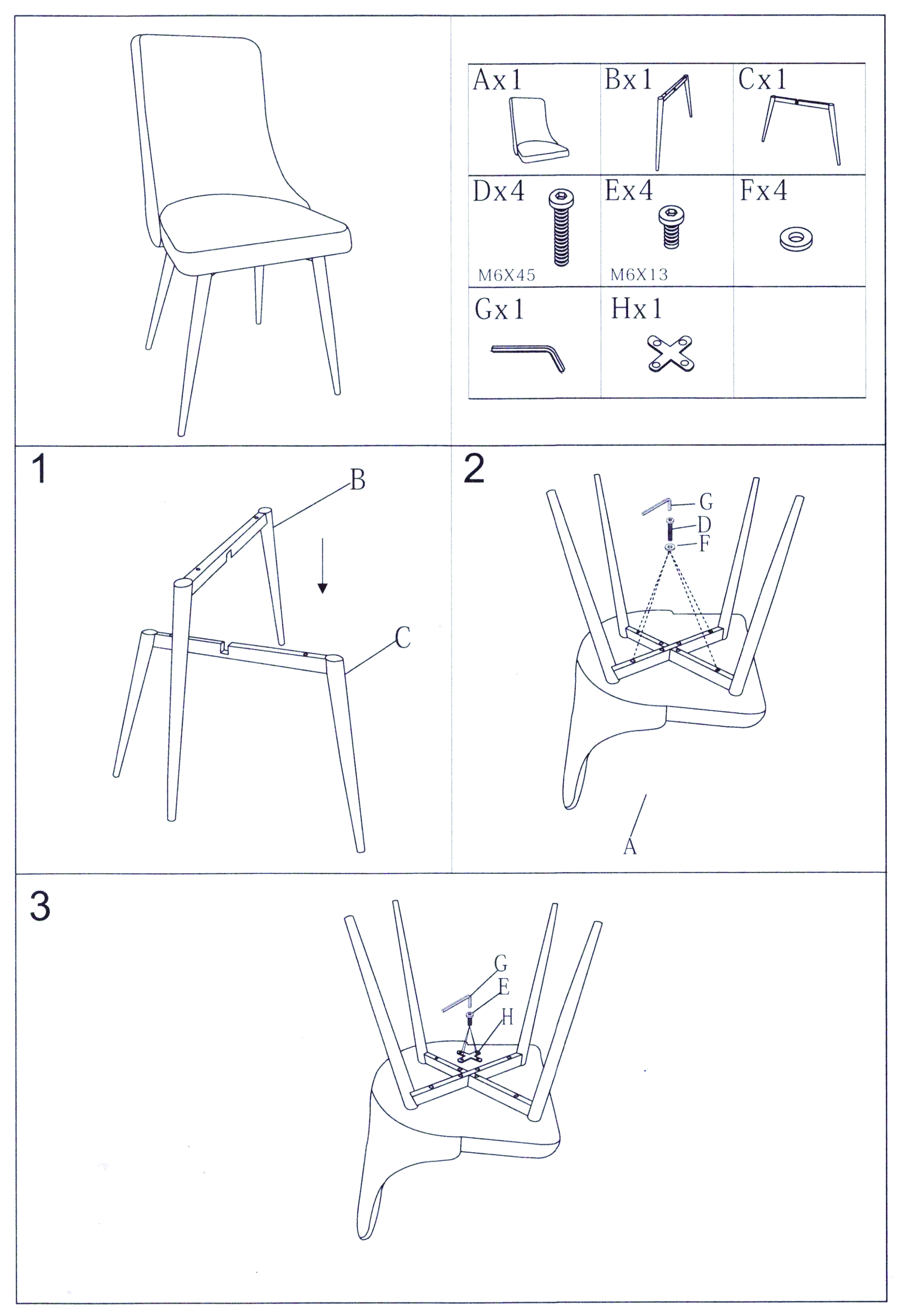 | Ax1 | Bx1 | Cx1 |
|---|---|---|
| Dx4 M6X45 | Ex4 M6X13 | Fx4 |
| Gx1 | Hx1 | |

1
B
C

2
G
D
F
A

3
G
E
H